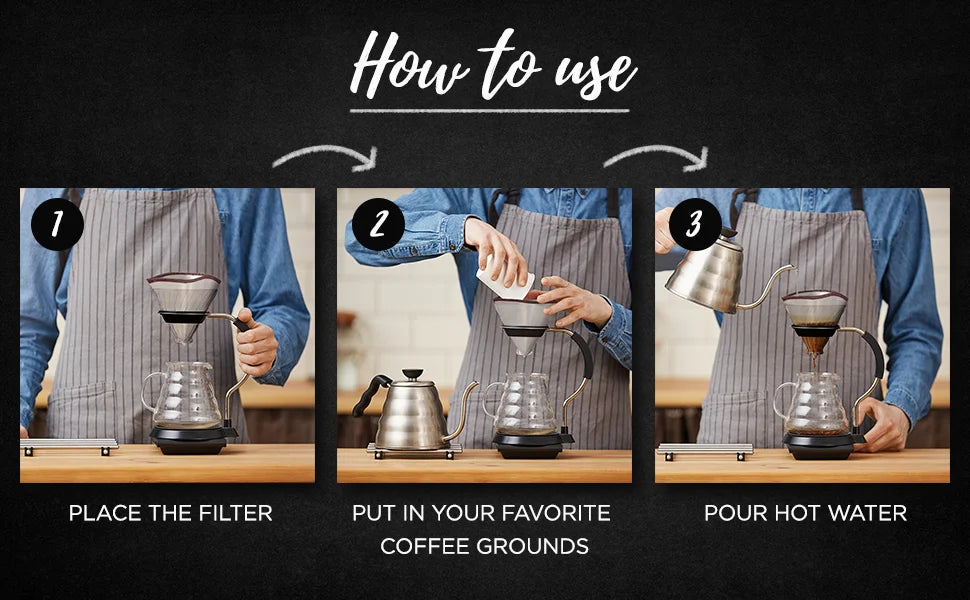 How to use

1

PLACE THE FILTER

2

PUT IN YOUR FAVORITE COFFEE GROUNDS

3

POUR HOT WATER